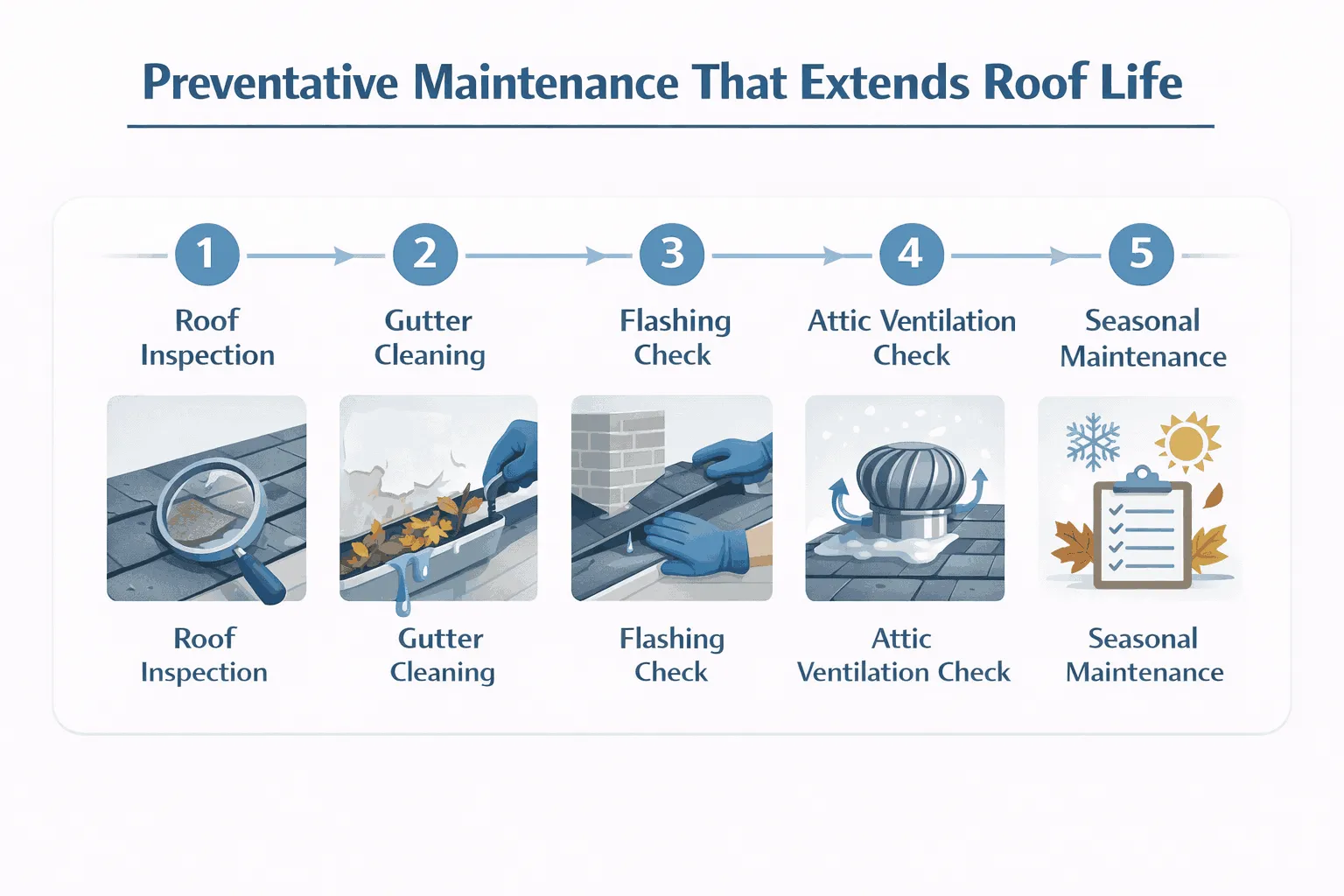 Preventative Maintenance That Extends Roof Life

1
Roof Inspection

2
Gutter Cleaning

3
Flashing Check

4
Attic Ventilation Check

5
Seasonal Maintenance

Roof Inspection

Gutter Cleaning

Flashing Check

Attic Ventilation Check

Seasonal Maintenance