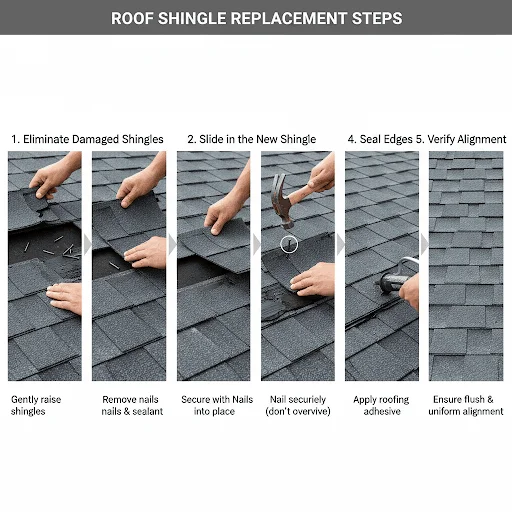 ROOF SHINGLE REPLACEMENT STEPS

1. Eliminate Damaged Shingles

2. Slide in the New Shingle

4. Seal Edges 5. Verify Alignment

Gently raise shingles

Remove nails nails & sealant

Secure with Nails into place

Nail securiely (don't overvive)

Apply roofing adhesive

Ensure flush & uniform alignment